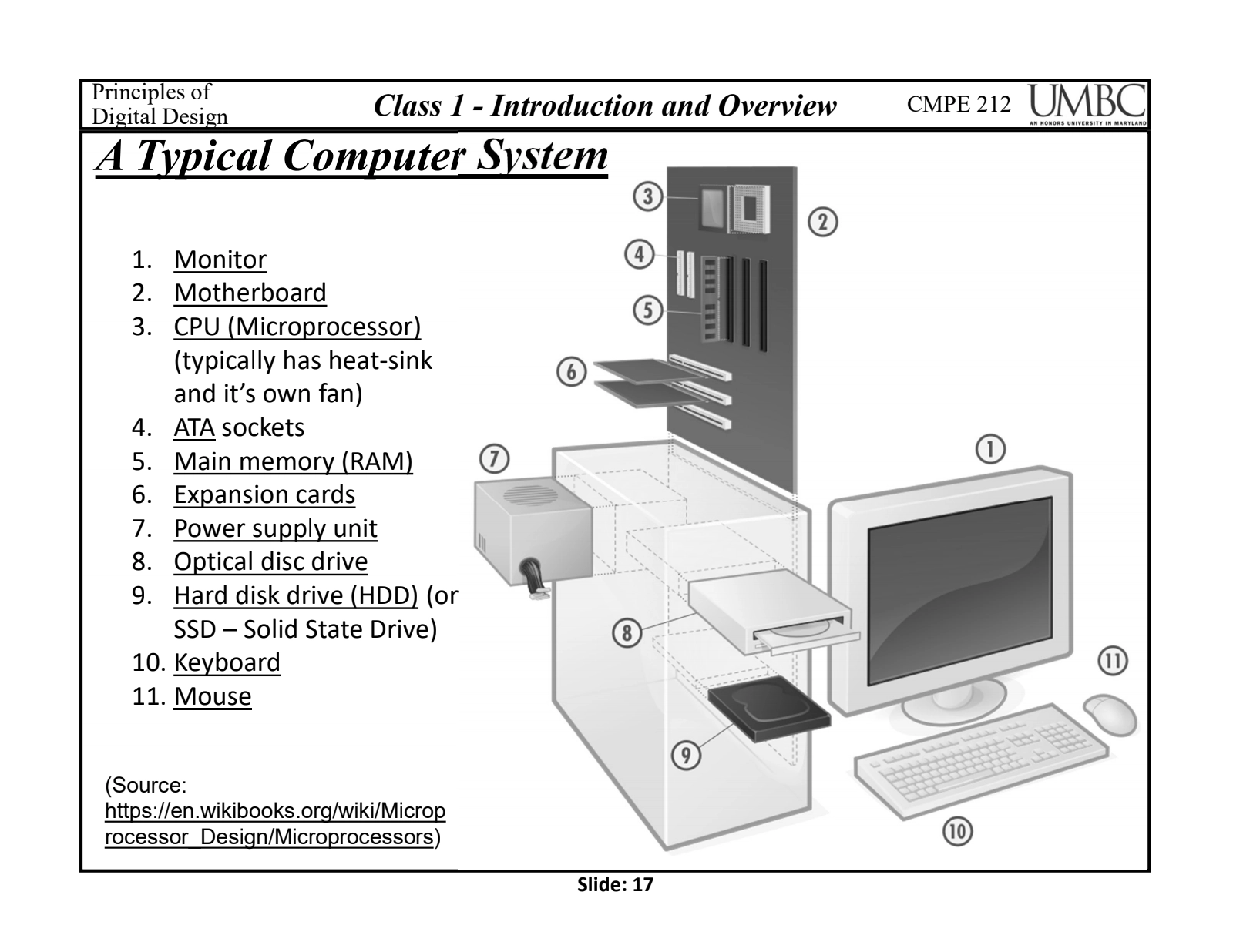 Principles of Digital Design

Class 1 - Introduction and Overview

CMPE 212

UMBC
AN HONORS UNIVERSITY IN MARYLAND

A Typical Computer System

1. Monitor
2. Motherboard
3. CPU (Microprocessor) (typically has heat-sink and it's own fan)
4. ATA sockets
5. Main memory (RAM)
6. Expansion cards
7. Power supply unit
8. Optical disc drive
9. Hard disk drive (HDD) (or SSD – Solid State Drive)
10. Keyboard
11. Mouse

(Source: https://en.wikibooks.org/wiki/Microprocessor_Design/Microprocessors)

3
2
4
5
6
7
1
8
11
9
10

Slide: 17