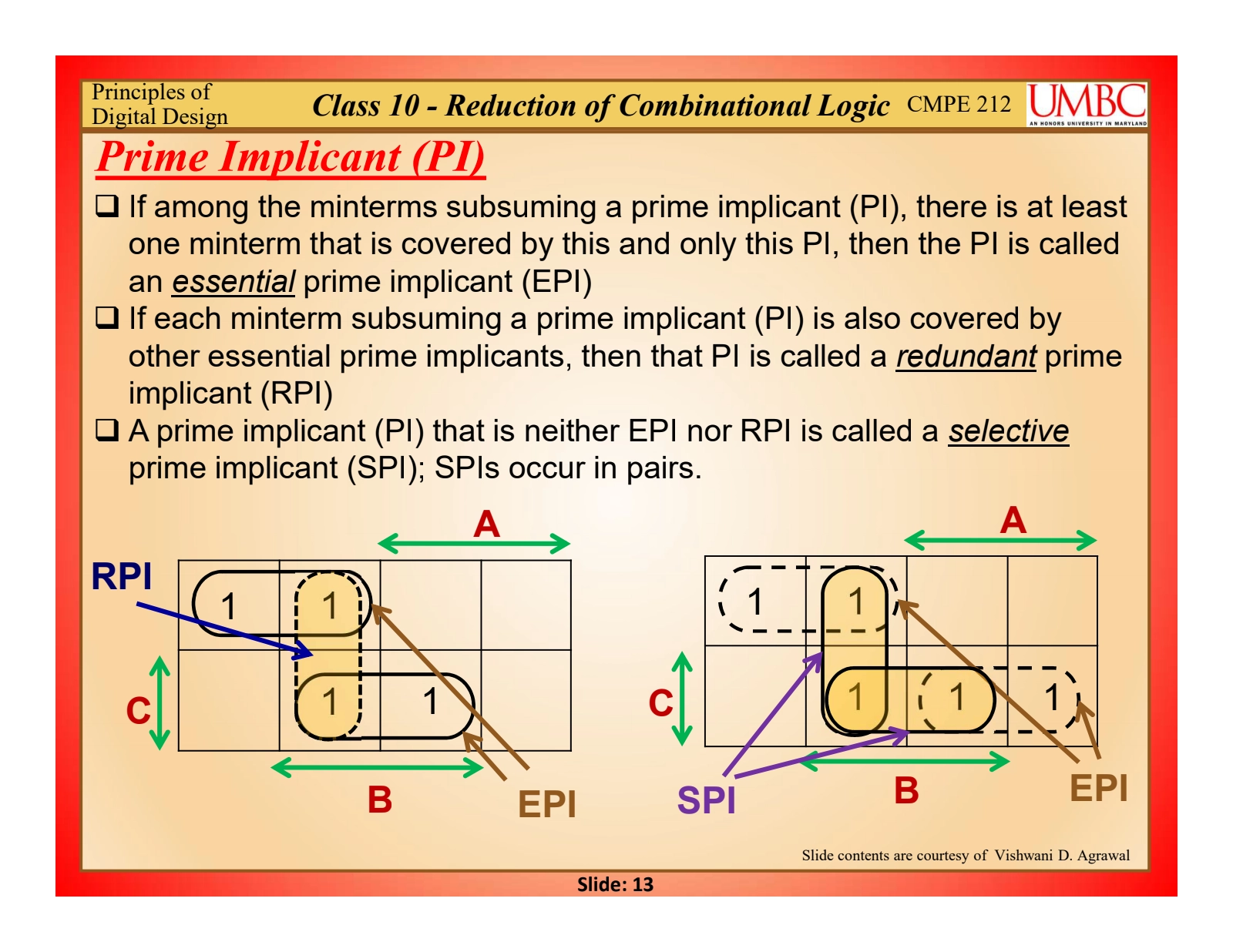 Principles of Digital Design

Class 10 - Reduction of Combinational Logic CMPE 212

UMBC
AN HONORS UNIVERSITY IN MARYLAND

Prime Implicant (PI)

❑ If among the minterms subsuming a prime implicant (PI), there is at least one minterm that is covered by this and only this PI, then the PI is called an essential prime implicant (EPI)

❑ If each minterm subsuming a prime implicant (PI) is also covered by other essential prime implicants, then that PI is called a redundant prime implicant (RPI)

❑ A prime implicant (PI) that is neither EPI nor RPI is called a selective prime implicant (SPI); SPIs occur in pairs.

A

RPI

1 1

C

1 1

B

EPI

A

1 1

C

1 1 1

SPI

B

EPI

Slide contents are courtesy of Vishwani D. Agrawal

Slide: 13